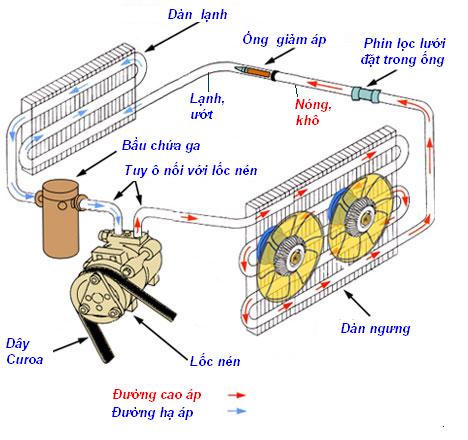 Dàn lạnh

Ống giảm áp

Phin lọc lưới đặt trong ống

Lạnh, ướt

Nóng, khô

Bầu chứa ga

Tuy ô nối với lốc nén

Dàn ngưng

Dây Curoa

Lốc nén

Đường cao áp

Đường hạ áp